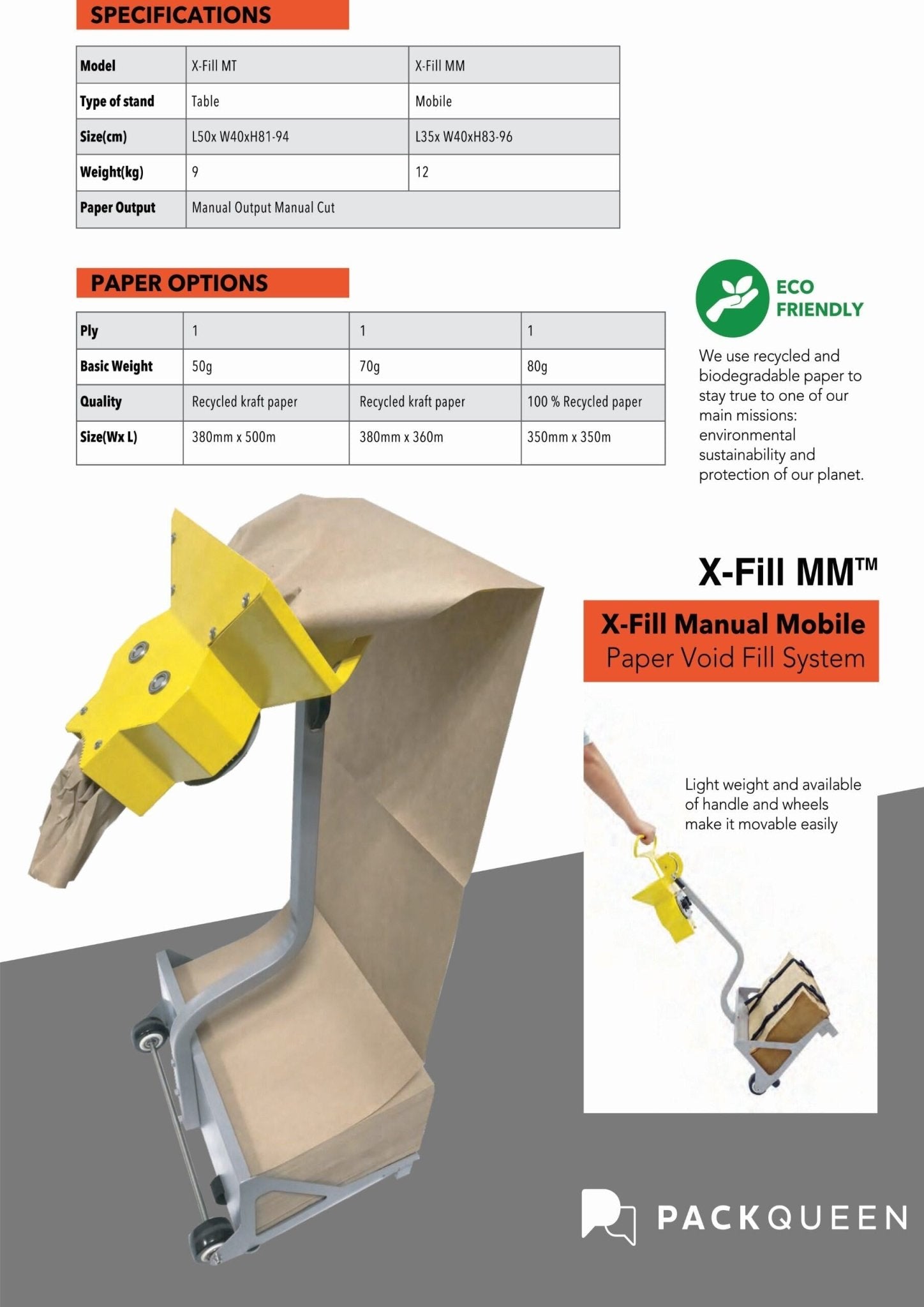 SPECIFICATIONS

| Model | X-Fill MT | X-Fill MM |
|---|---|---|
| Type of stand | Table | Mobile |
| Size(cm) | L50x W40xH81-94 | L35x W40xH83-96 |
| Weight(kg) | 9 | 12 |
| Paper Output | Manual Output Manual Cut | |

PAPER OPTIONS

| Ply | 1 | 1 | 1 |
|---|---|---|---|
| Basic Weight | 50g | 70g | 80g |
| Quality | Recycled kraft paper | Recycled kraft paper | 100 % Recycled paper |
| Size(Wx L) | 380mm x 500m | 380mm x 360m | 350mm x 350m |

ECO FRIENDLY

We use recycled and biodegradable paper to stay true to one of our main missions: environmental sustainability and protection of our planet.

X-Fill MM™

X-Fill Manual Mobile
Paper Void Fill System

Light weight and available of handle and wheels make it movable easily

PACKQUEEN