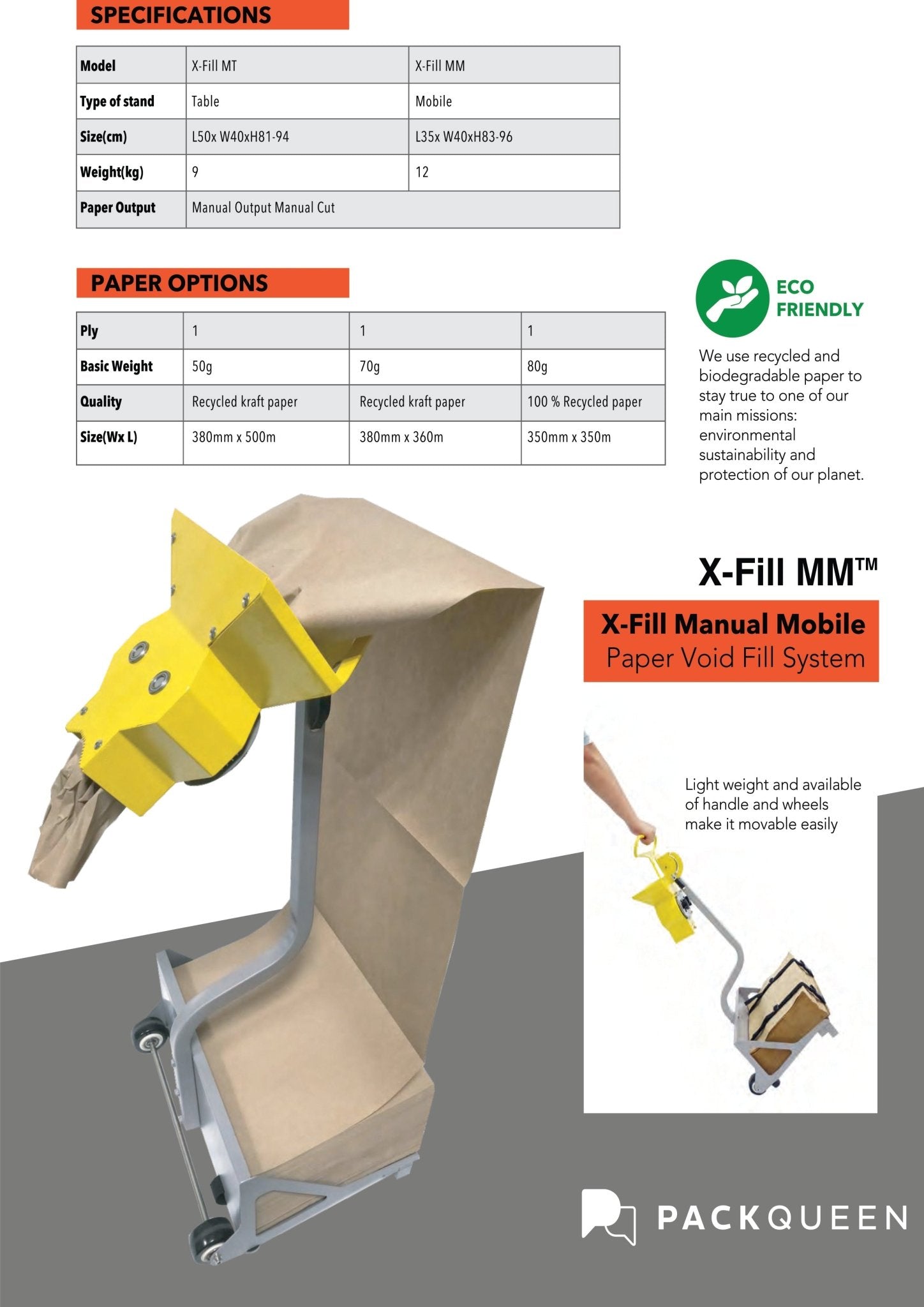 SPECIFICATIONS

| Model | X-Fill MT | X-Fill MM |
|---|---|---|
| Type of stand | Table | Mobile |
| Size(cm) | L50x W40xH81-94 | L35x W40xH83-96 |
| Weight(kg) | 9 | 12 |
| Paper Output | Manual Output Manual Cut | |

PAPER OPTIONS

| Ply | 1 | 1 | 1 |
|---|---|---|---|
| Basic Weight | 50g | 70g | 80g |
| Quality | Recycled kraft paper | Recycled kraft paper | 100 % Recycled paper |
| Size(Wx L) | 380mm x 500m | 380mm x 360m | 350mm x 350m |

ECO FRIENDLY

We use recycled and biodegradable paper to stay true to one of our main missions: environmental sustainability and protection of our planet.

X-Fill MM™

X-Fill Manual Mobile
Paper Void Fill System

Light weight and available of handle and wheels make it movable easily

PACKQUEEN